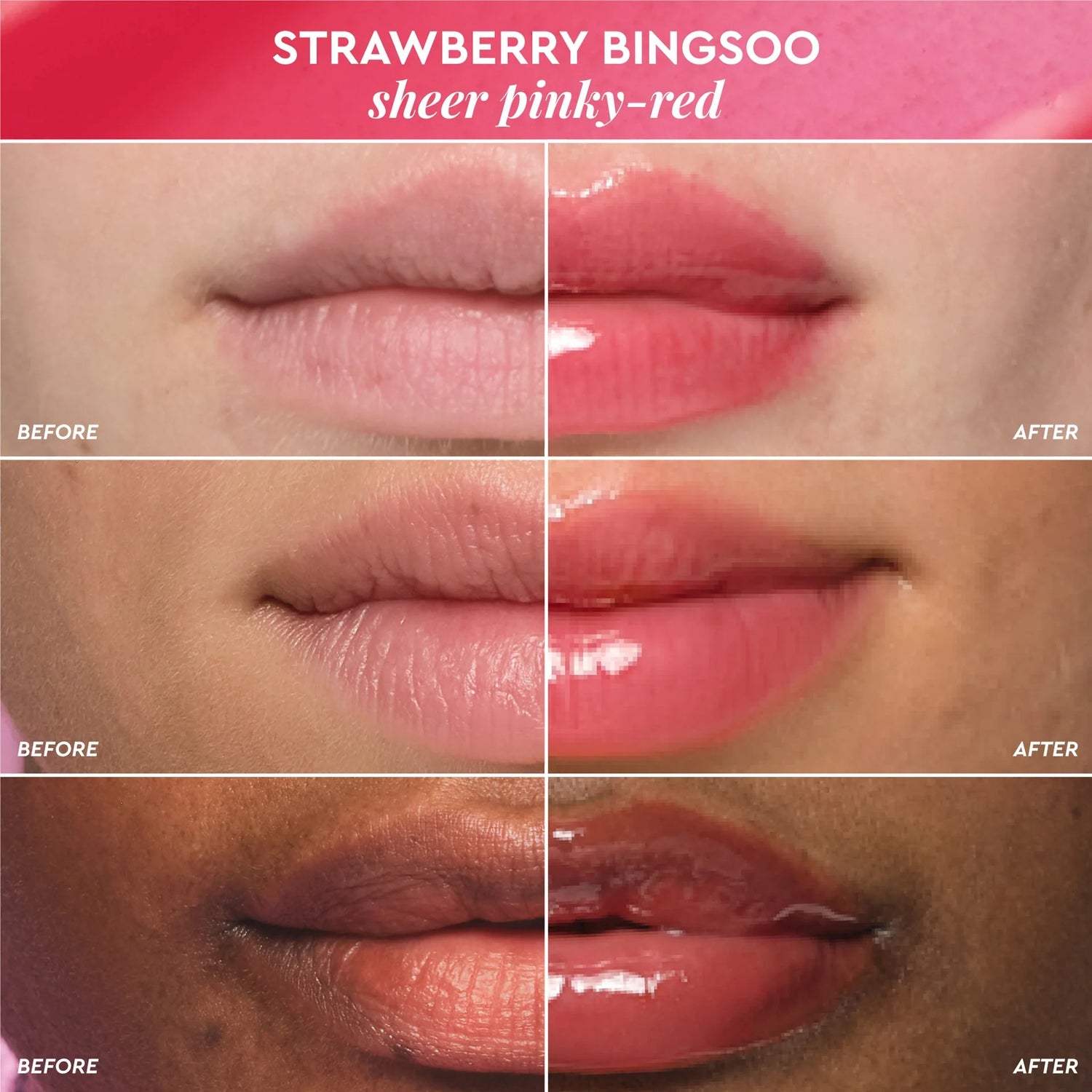 STRAWBERRY BINGSOO
sheer pinky-red

BEFORE

AFTER

BEFORE

AFTER

BEFORE

AFTER