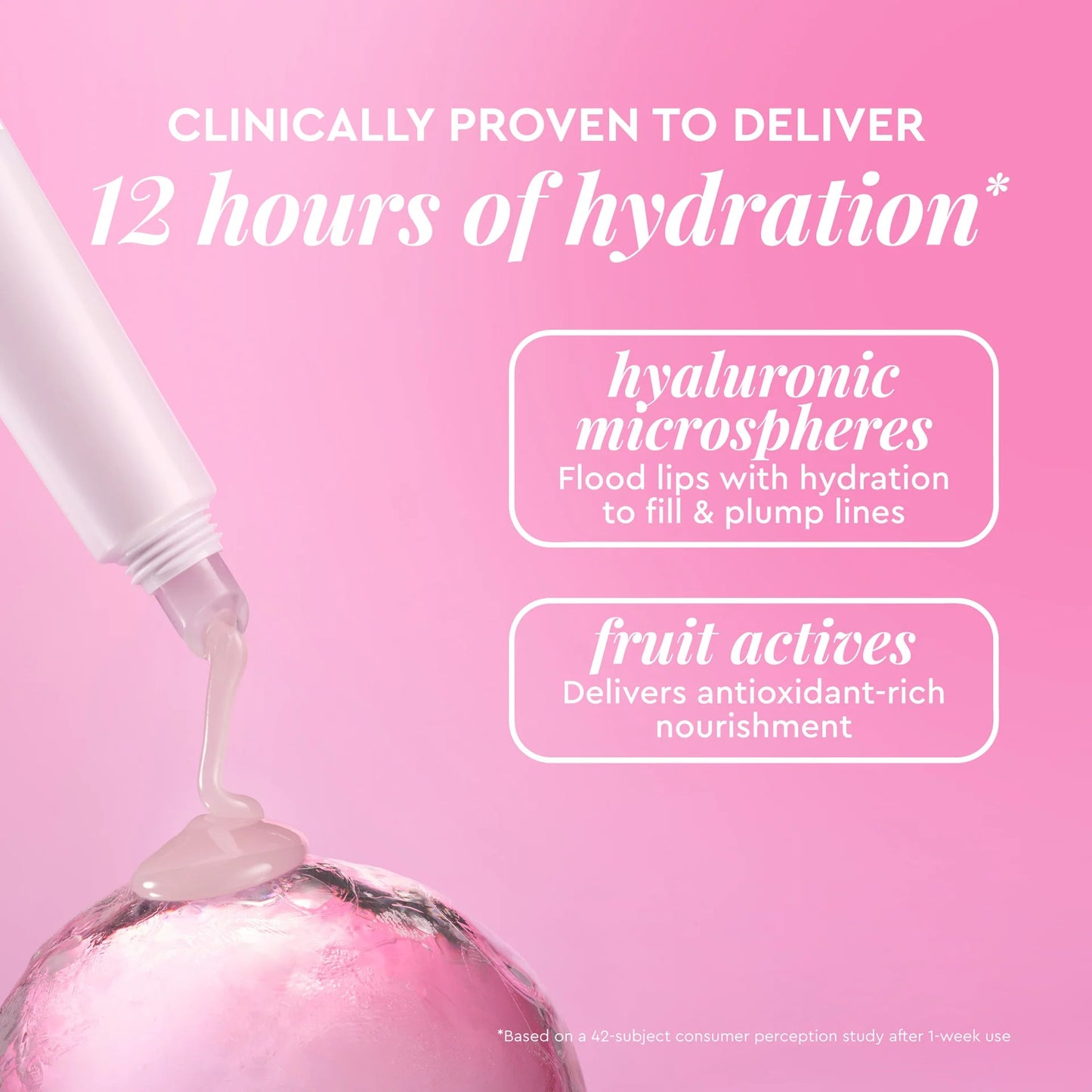 CLINICALLY PROVEN TO DELIVER
12 hours of hydration*

hyaluronic microspheres
Flood lips with hydration to fill & plump lines

fruit actives
Delivers antioxidant-rich nourishment

*Based on a 42-subject consumer perception study after 1-week use