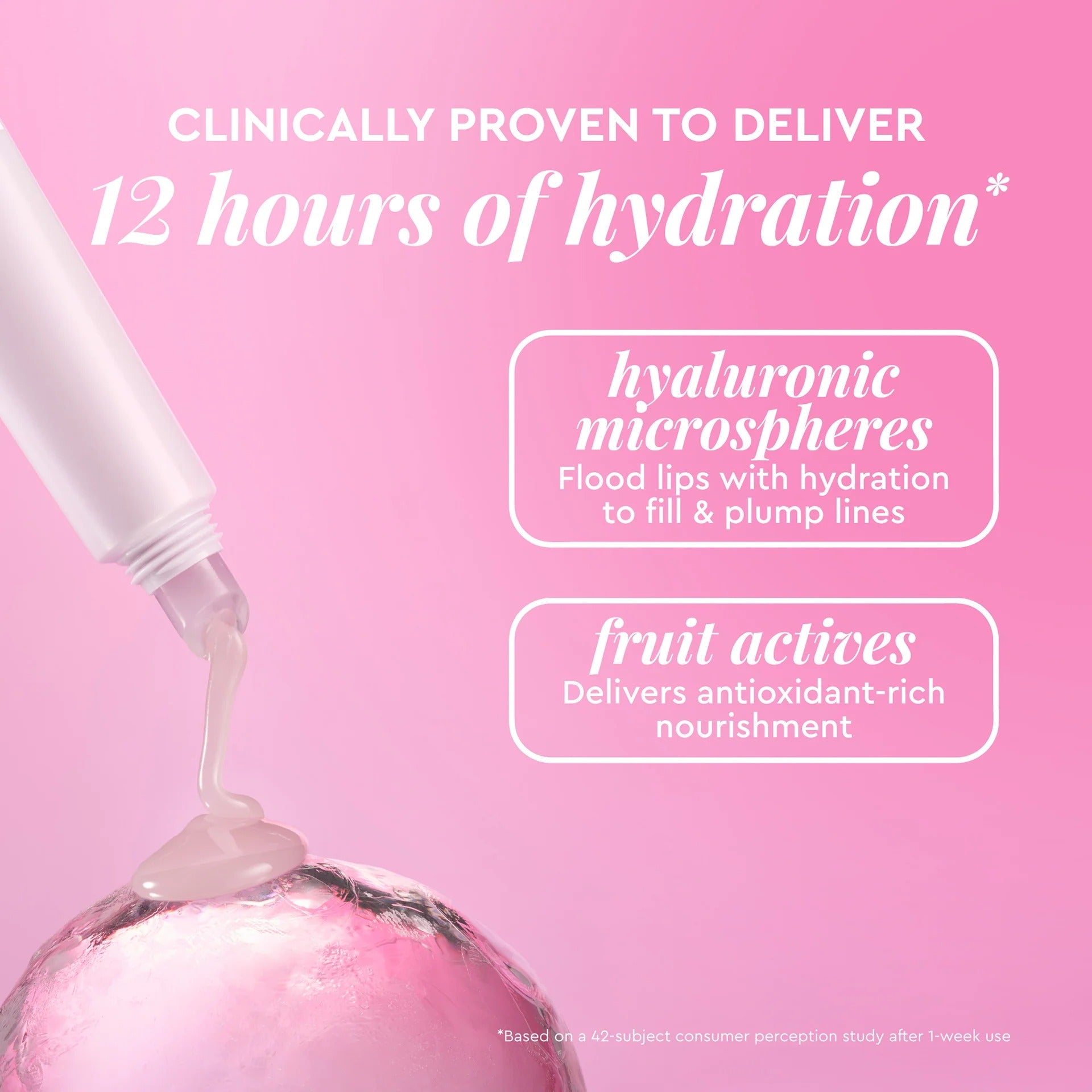 CLINICALLY PROVEN TO DELIVER
12 hours of hydration*

hyaluronic microspheres
Flood lips with hydration to fill & plump lines

fruit actives
Delivers antioxidant-rich nourishment

*Based on a 42-subject consumer perception study after 1-week use